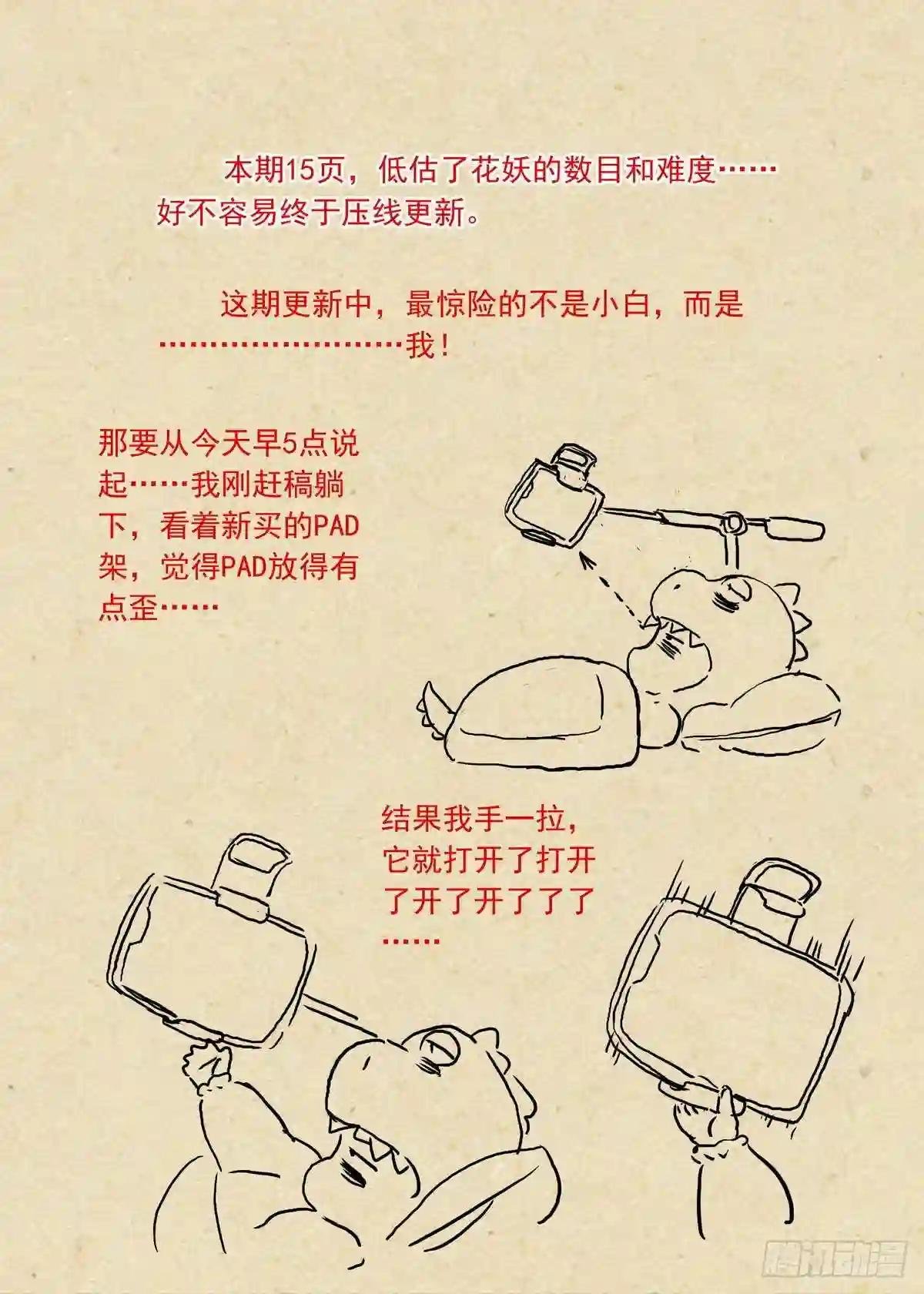 本期15页，低估了花妖的数目和难度……好不容易终于压线更新。

这期更新中，最惊险的不是小白，而是……………………我！

那要从今天早5点说起……我刚赶稿躺下，看着新买的PAD架，觉得PAD放得有点歪……

结果我手一拉，它就打开了打开了开了开了了了……

腾讯动漫